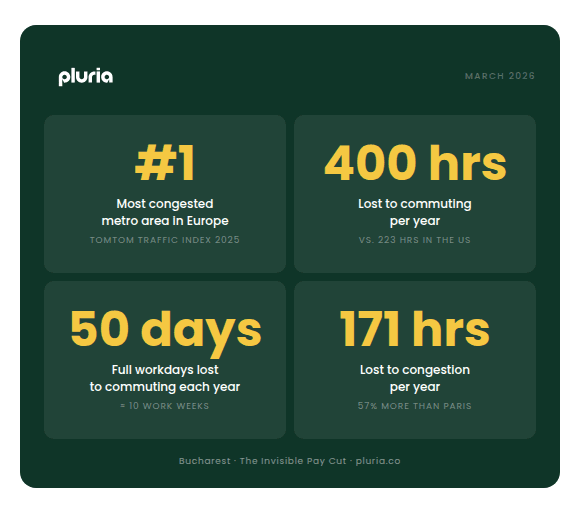 pluria

MARCH 2026

#1

Most congested metro area in Europe

TOMTOM TRAFFIC INDEX 2025

400 hrs

Lost to commuting per year

VS. 223 HRS IN THE US

50 days

Full workdays lost to commuting each year

= 10 WORK WEEKS

171 hrs

Lost to congestion per year

57% MORE THAN PARIS

Bucharest · The Invisible Pay Cut · pluria.co